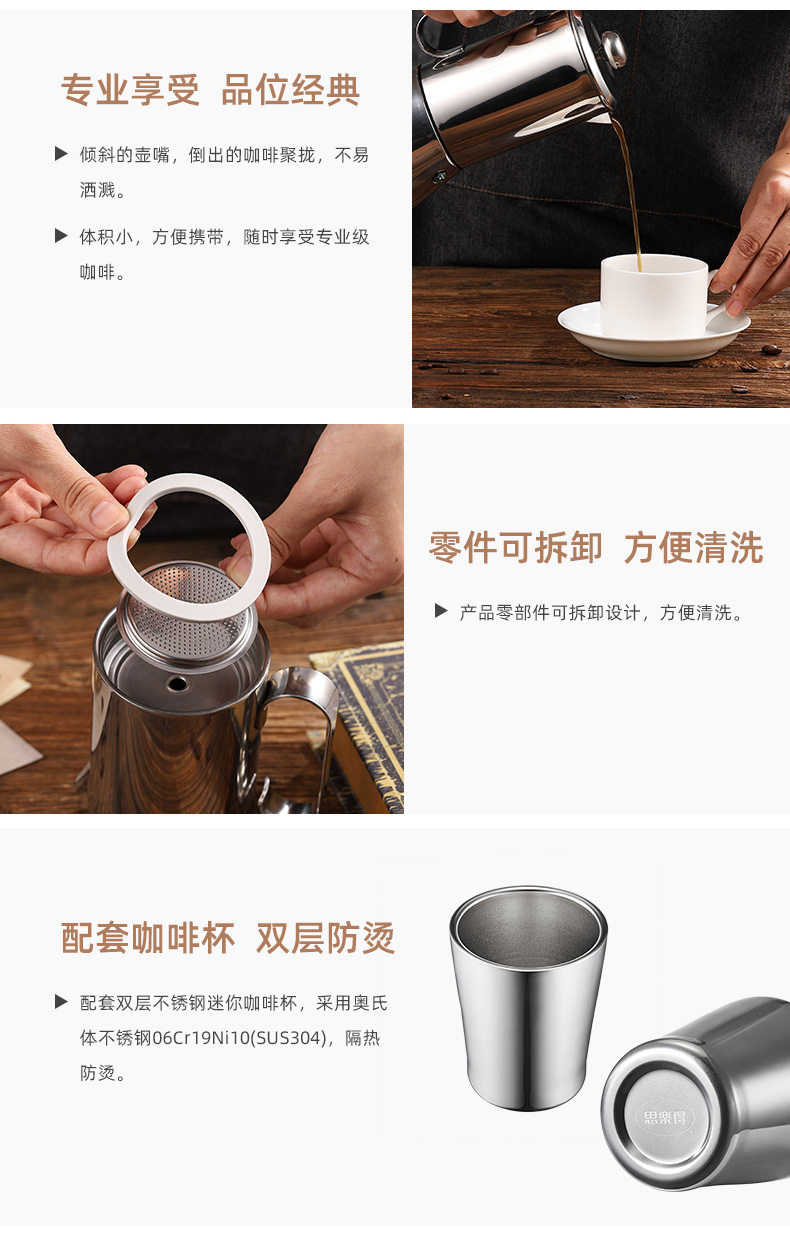 专业享受 品位经典

▶ 倾斜的壶嘴，倒出的咖啡聚拢，不易洒溅。

▶ 体积小，方便携带，随时享受专业级咖啡。

零件可拆卸 方便清洗

▶ 产品零部件可拆卸设计，方便清洗。

配套咖啡杯 双层防烫

▶ 配套双层不锈钢迷你咖啡杯，采用奥氏体不锈钢06Cr19Ni10(SUS304)，隔热防烫。

思樂得